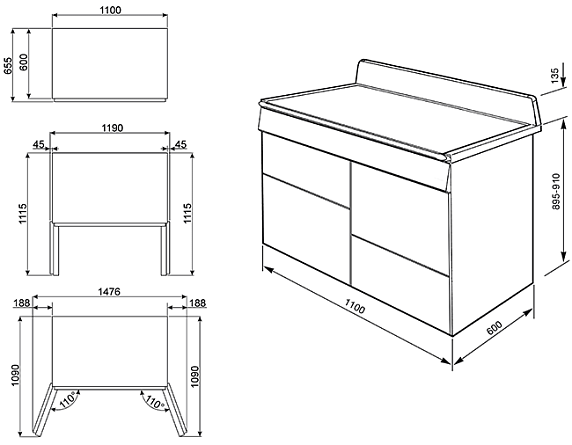 1100
655
600

1190
45
45
1115
1115

1476
188
188
1090
1090
110°
110°

135
895-910
1100
600