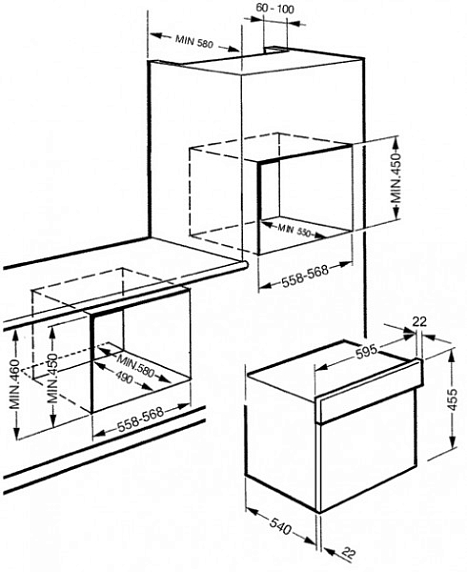 60 - 100
MIN 580
MIN.450
MIN 550
558-568
MIN.460
MIN.450
MIN.580
490
558-568
22
595
455
540
22